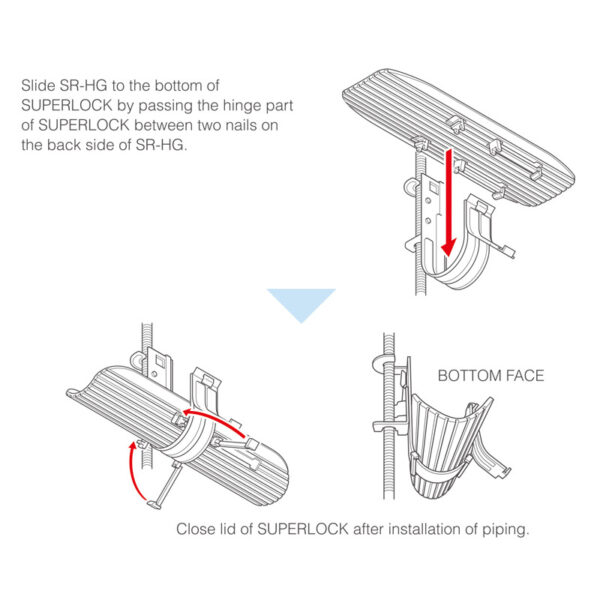 Slide SR-HG to the bottom of SUPERLOCK by passing the hinge part of SUPERLOCK between two nails on the back side of SR-HG.

BOTTOM FACE

Close lid of SUPERLOCK after installation of piping.